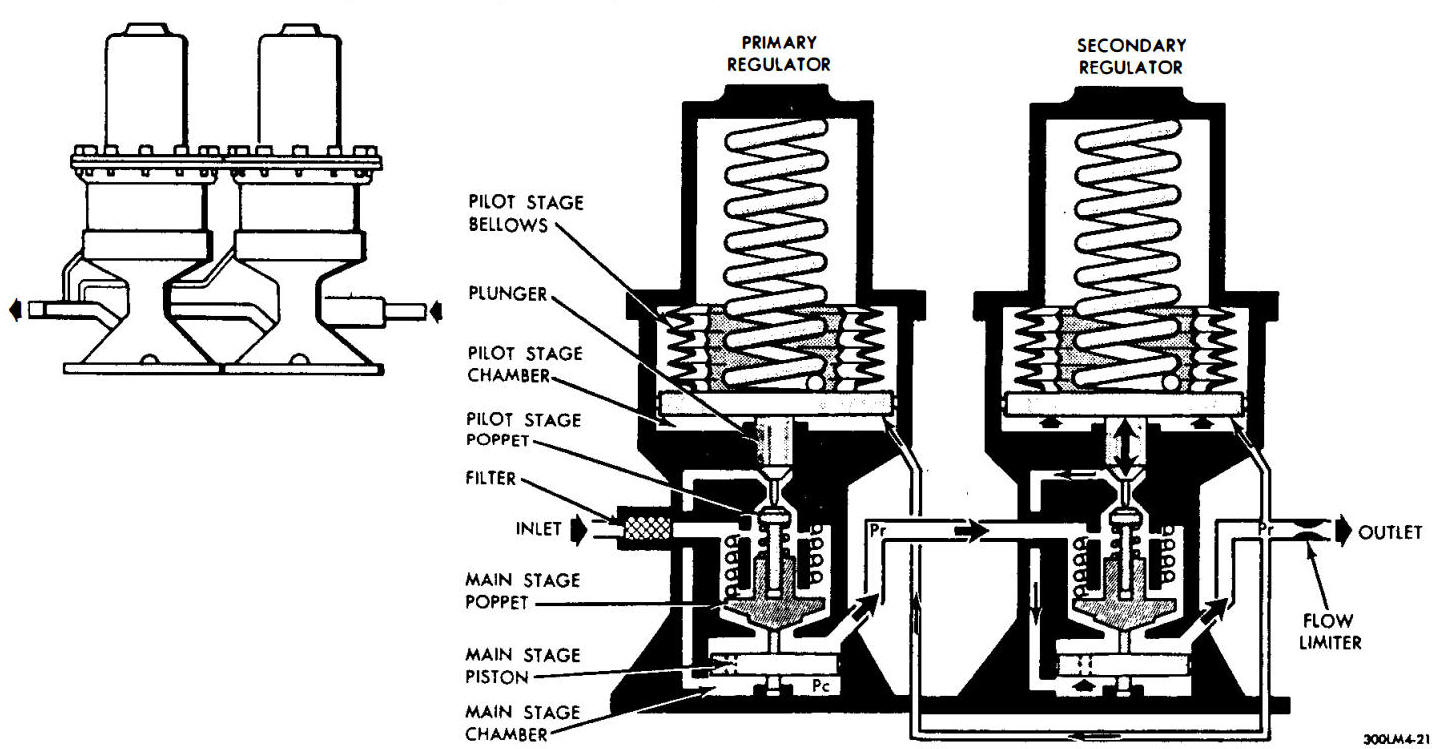 PRIMARY REGULATOR

SECONDARY REGULATOR

PILOT STAGE BELLOWS

PLUNGER

PILOT STAGE CHAMBER

PILOT STAGE POPPET

FILTER

INLET

MAIN STAGE POPPET

MAIN STAGE PISTON

MAIN STAGE CHAMBER

Pr

Pc

Pr

OUTLET

FLOW LIMITER

300LM4-21