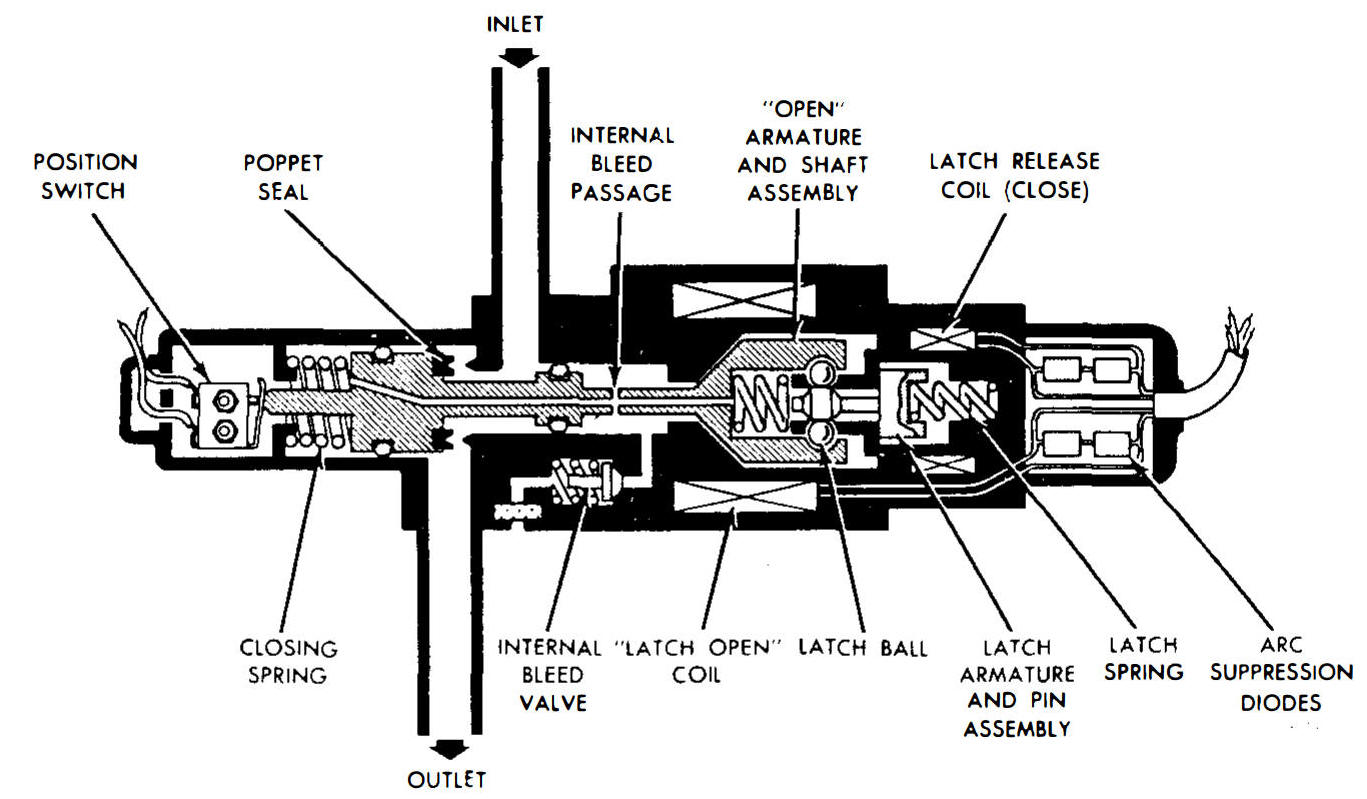 INLET

POSITION SWITCH

POPPET SEAL

INTERNAL BLEED PASSAGE

"OPEN" ARMATURE AND SHAFT ASSEMBLY

LATCH RELEASE COIL (CLOSE)

CLOSING SPRING

INTERNAL BLEED VALVE

"LATCH OPEN" COIL

LATCH BALL

LATCH ARMATURE AND PIN ASSEMBLY

LATCH SPRING

ARC SUPPRESSION DIODES

OUTLET